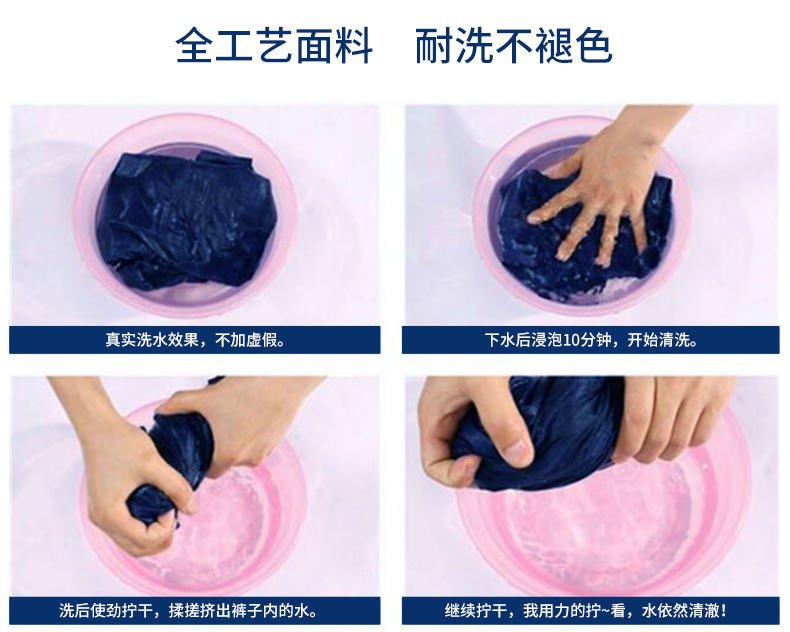 全工艺面料　耐洗不褪色

真实洗水效果，不加虚假。

下水后浸泡10分钟，开始清洗。

洗后使劲拧干，揉搓挤出裤子内的水。

继续拧干，我用力的拧~看，水依然清澈！